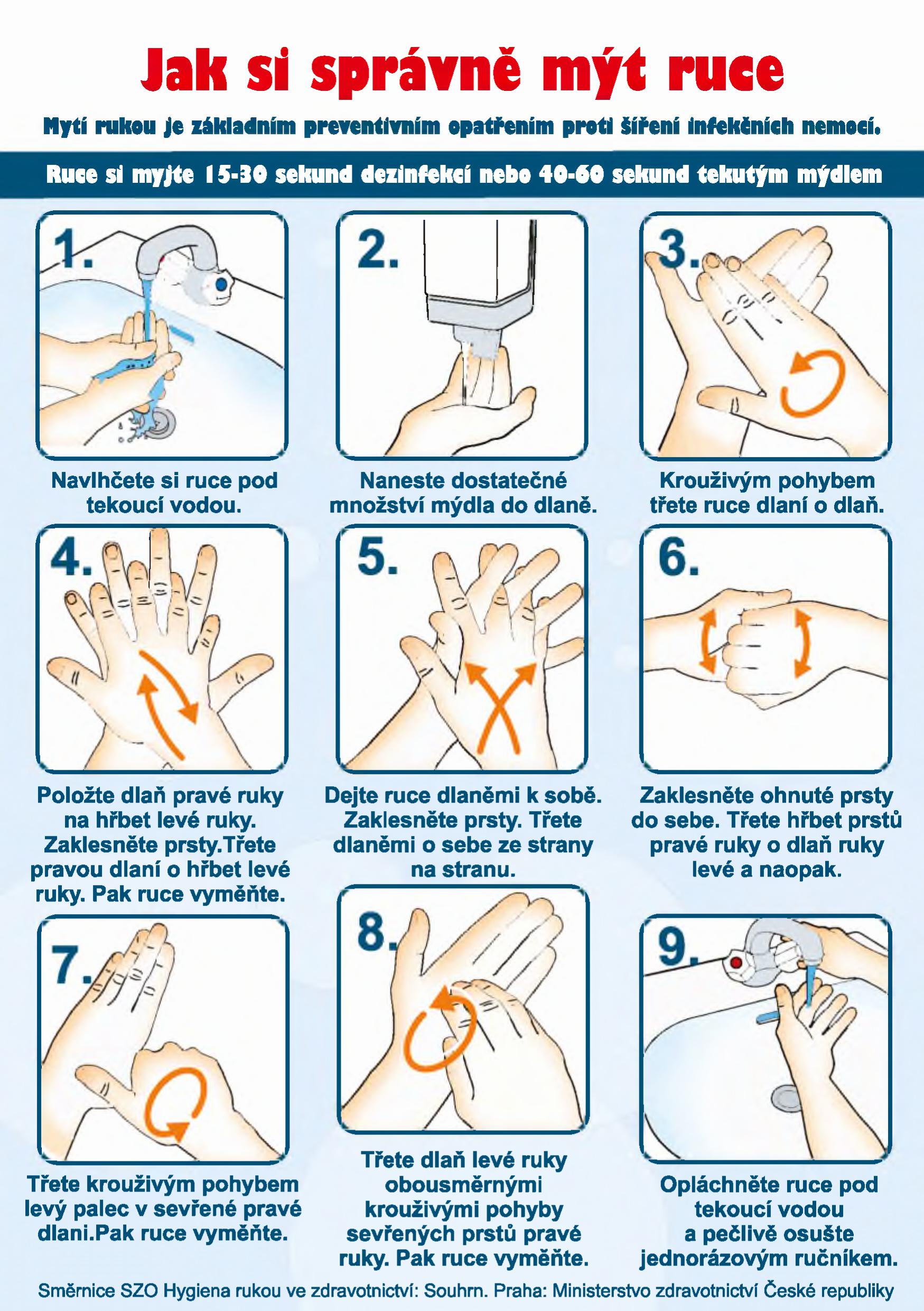 Jak si správně mýt ruce

Mytí rukou je základním preventivním opatřením proti šíření infekčních nemocí.

Ruce si myjte 15-30 sekund dezinfekcí nebo 40-60 sekund tekutým mýdlem

1.

Navlhčete si ruce pod tekoucí vodou.

2.

Naneste dostatečné množství mýdla do dlaně.

3.

Krouživým pohybem třete ruce dlaní o dlaň.

4.

Položte dlaň pravé ruky na hřbet levé ruky. Zaklesněte prsty.Třete pravou dlaní o hřbet levé ruky. Pak ruce vyměňte.

5.

Dejte ruce dlaněmi k sobě. Zaklesněte prsty. Třete dlaněmi o sebe ze strany na stranu.

6.

Zaklesněte ohnuté prsty do sebe. Třete hřbet prstů pravé ruky o dlaň ruky levé a naopak.

7.

Třete krouživým pohybem levý palec v sevřené pravé dlani.Pak ruce vyměňte.

8.

Třete dlaň levé ruky obousměrnými krouživými pohyby sevřených prstů pravé ruky. Pak ruce vyměňte.

9.

Opláchněte ruce pod tekoucí vodou a pečlivě osušte jednorázovým ručníkem.

Směrnice SZO Hygiena rukou ve zdravotnictví: Souhrn. Praha: Ministerstvo zdravotnictví České republiky